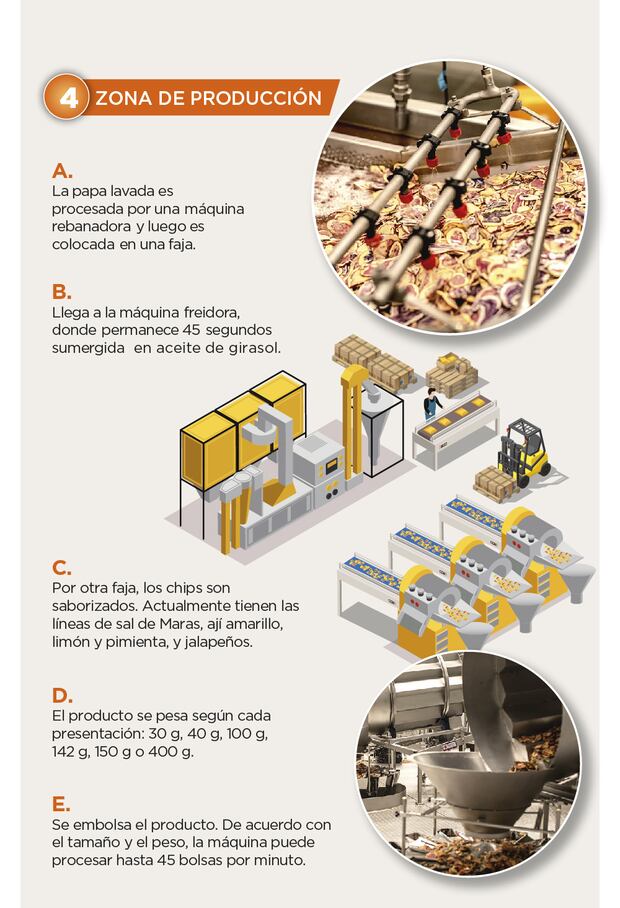 4 ZONA DE PRODUCCIÓN

A.
La papa lavada es procesada por una máquina rebanadora y luego es colocada en una faja.

B.
Llega a la máquina freidora, donde permanece 45 segundos sumergida en aceite de girasol.

C.
Por otra faja, los chips son saborizados. Actualmente tienen las líneas de sal de Maras, ají amarillo, limón y pimienta, y jalapeños.

D.
El producto se pesa según cada presentación: 30 g, 40 g, 100 g, 142 g, 150 g o 400 g.

E.
Se embolsa el producto. De acuerdo con el tamaño y el peso, la máquina puede procesar hasta 45 bolsas por minuto.