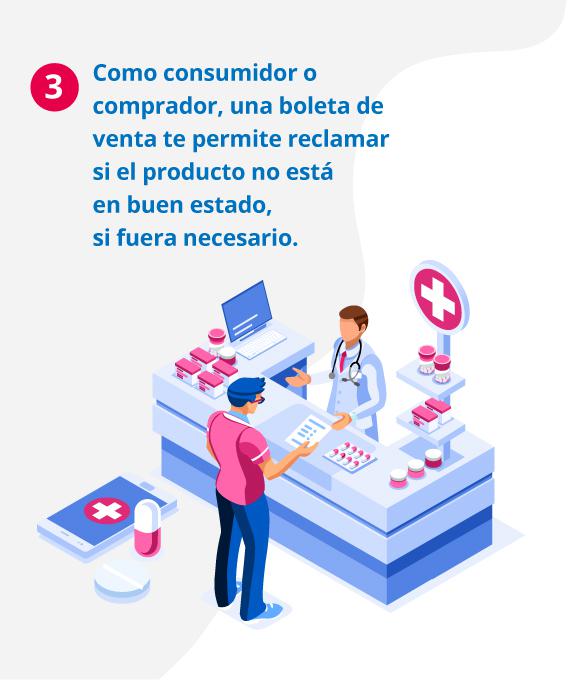 3

Como consumidor o comprador, una boleta de venta te permite reclamar si el producto no está en buen estado, si fuera necesario.